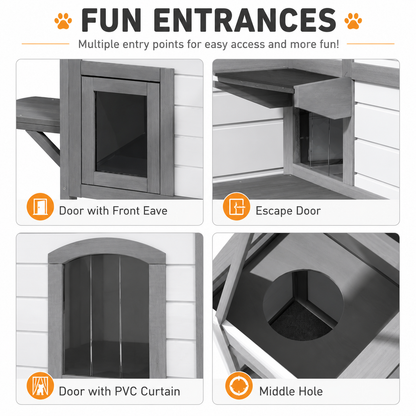 FUN ENTRANCES

Multiple entry points for easy access and more fun!

Door with Front Eave

Escape Door

Door with PVC Curtain

Middle Hole